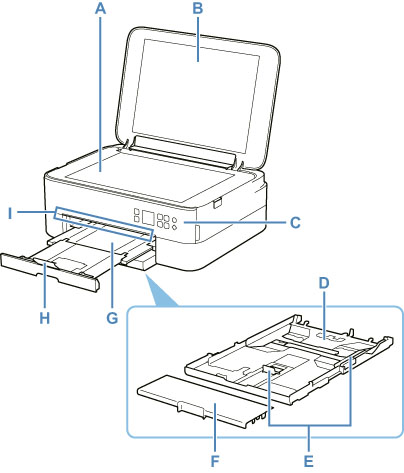 A
B
I
C
H
G
D
F
E